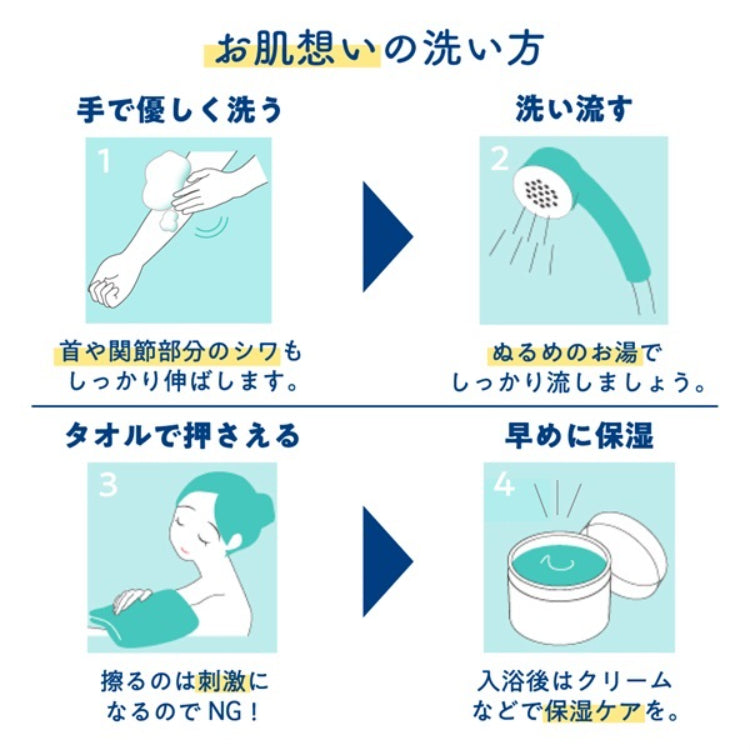 お肌想いの洗い方

手で優しく洗う

1

首や関節部分のシワもしっかり伸ばします。

洗い流す

2

ぬるめのお湯でしっかり流しましょう。

タオルで押さえる

3

擦るのは刺激になるのでNG！

早めに保湿

4

入浴後はクリームなどで保湿ケアを。